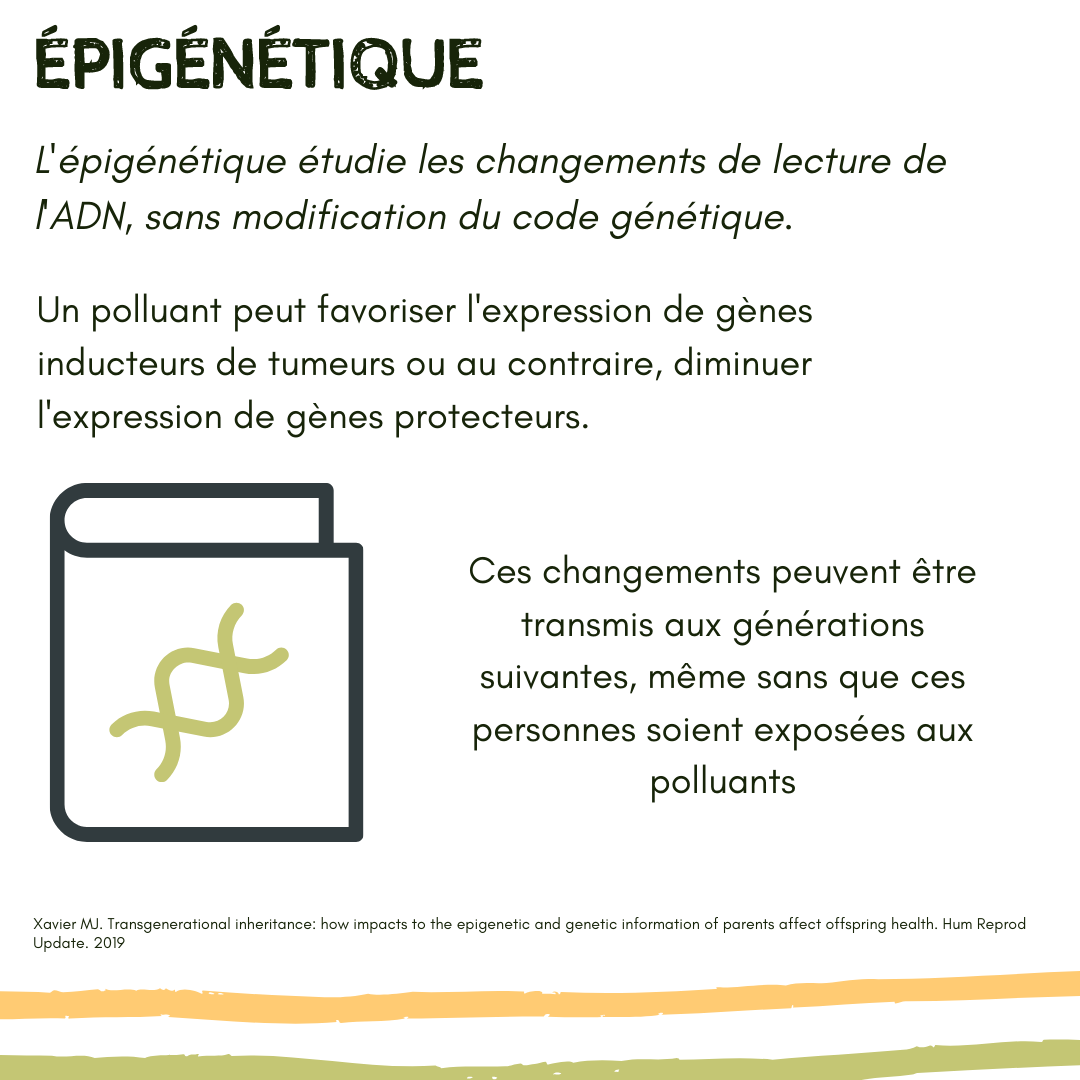 ÉPIGÉNÉTIQUE

L'épigénétique étudie les changements de lecture de l'ADN, sans modification du code génétique.

Un polluant peut favoriser l'expression de gènes inducteurs de tumeurs ou au contraire, diminuer l'expression de gènes protecteurs.

Ces changements peuvent être transmis aux générations suivantes, même sans que ces personnes soient exposées aux polluants

Xavier MJ. Transgenerational inheritance: how impacts to the epigenetic and genetic information of parents affect offspring health. Hum Reprod Update. 2019