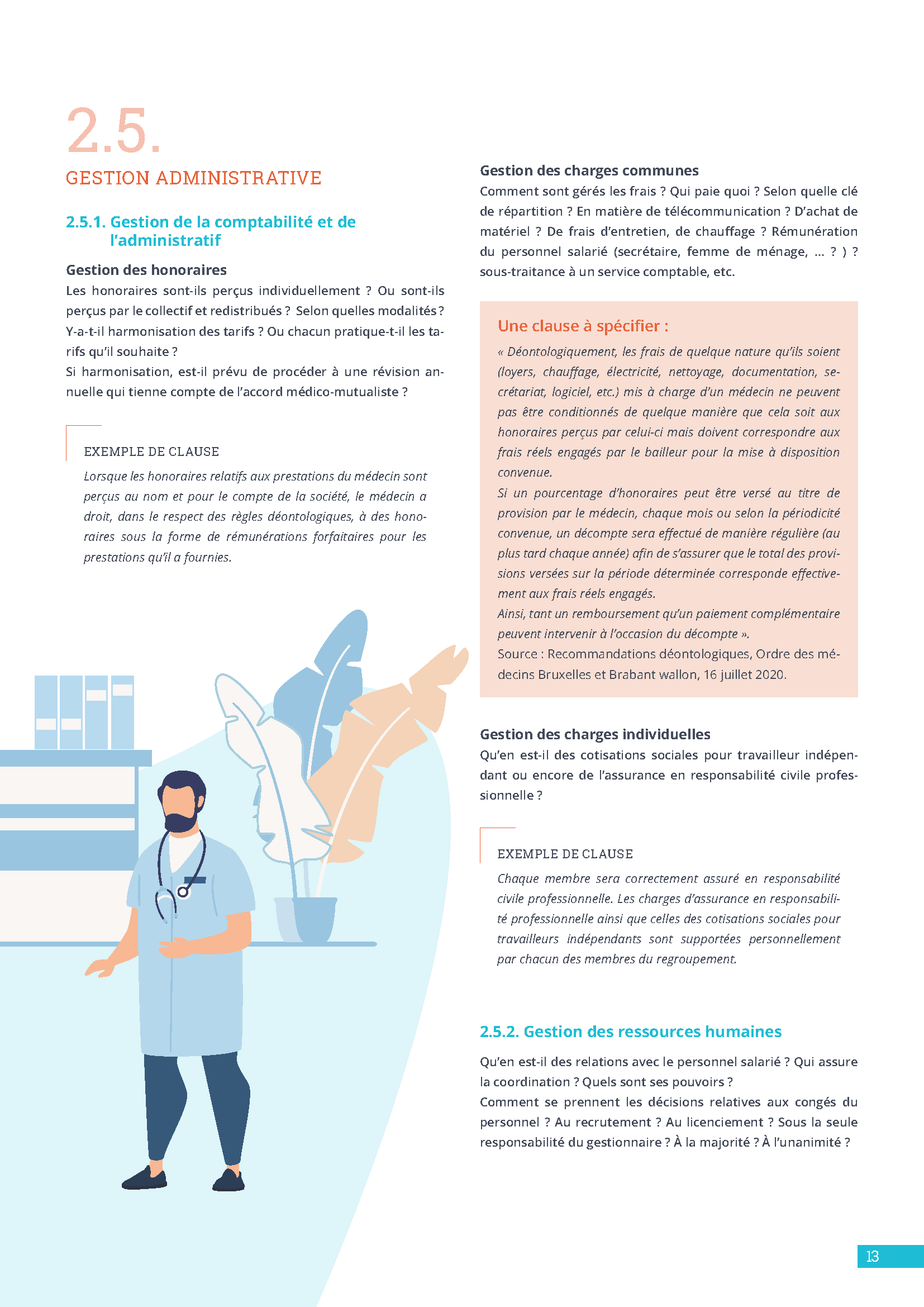 2.5.

GESTION ADMINISTRATIVE

2.5.1. Gestion de la comptabilité et de l'administratif

Gestion des honoraires

Les honoraires sont-ils perçus individuellement ? Ou sont-ils perçus par le collectif et redistribués ? Selon quelles modalités ? Y-a-t-il harmonisation des tarifs ? Ou chacun pratique-t-il les tarifs qu'il souhaite ?
Si harmonisation, est-il prévu de procéder à une révision annuelle qui tienne compte de l'accord médico-mutualiste ?

EXEMPLE DE CLAUSE

Lorsque les honoraires relatifs aux prestations du médecin sont perçus au nom et pour le compte de la société, le médecin a droit, dans le respect des règles déontologiques, à des honoraires sous la forme de rémunérations forfaitaires pour les prestations qu'il a fournies.

Gestion des charges communes

Comment sont gérés les frais ? Qui paie quoi ? Selon quelle clé de répartition ? En matière de télécommunication ? D'achat de matériel ? De frais d'entretien, de chauffage ? Rémunération du personnel salarié (secrétaire, femme de ménage, ... ? ) ? sous-traitance à un service comptable, etc.

Une clause à spécifier :

« Déontologiquement, les frais de quelque nature qu'ils soient (loyers, chauffage, électricité, nettoyage, documentation, secrétariat, logiciel, etc.) mis à charge d'un médecin ne peuvent pas être conditionnés de quelque manière que cela soit aux honoraires perçus par celui-ci mais doivent correspondre aux frais réels engagés par le bailleur pour la mise à disposition convenue.
Si un pourcentage d'honoraires peut être versé au titre de provision par le médecin, chaque mois ou selon la périodicité convenue, un décompte sera effectué de manière régulière (au plus tard chaque année) afin de s'assurer que le total des provisions versées sur la période déterminée corresponde effectivement aux frais réels engagés.
Ainsi, tant un remboursement qu'un paiement complémentaire peuvent intervenir à l'occasion du décompte ».
Source : Recommandations déontologiques, Ordre des médecins Bruxelles et Brabant wallon, 16 juillet 2020.

Gestion des charges individuelles

Qu'en est-il des cotisations sociales pour travailleur indépendant ou encore de l'assurance en responsabilité civile professionnelle ?

EXEMPLE DE CLAUSE

Chaque membre sera correctement assuré en responsabilité civile professionnelle. Les charges d'assurance en responsabilité professionnelle ainsi que celles des cotisations sociales pour travailleurs indépendants sont supportées personnellement par chacun des membres du regroupement.

2.5.2. Gestion des ressources humaines

Qu'en est-il des relations avec le personnel salarié ? Qui assure la coordination ? Quels sont ses pouvoirs ?
Comment se prennent les décisions relatives aux congés du personnel ? Au recrutement ? Au licenciement ? Sous la seule responsabilité du gestionnaire ? À la majorité ? À l'unanimité ?

13